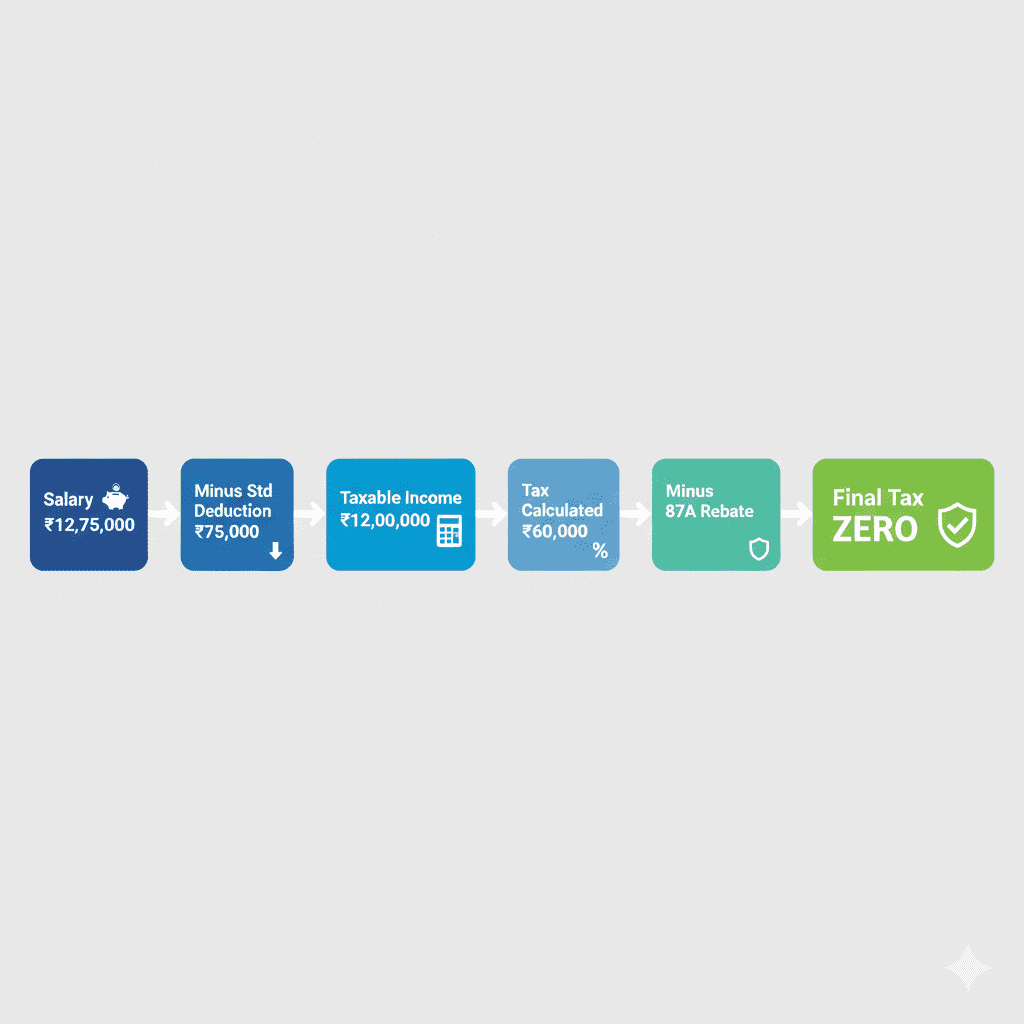 Salary
₹12,75,000

Minus Std Deduction
₹75,000

Taxable Income
₹12,00,000

Tax Calculated
₹60,000
%

Minus
87A Rebate

Final Tax
ZERO